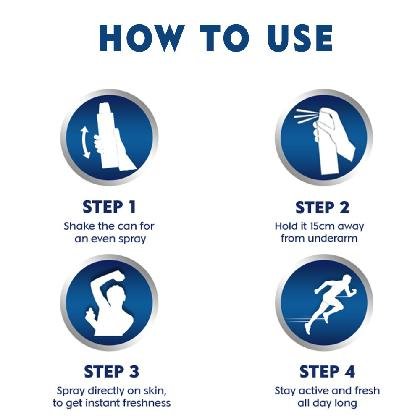 HOW TO USE

STEP 1
Shake the can for an even spray

STEP 2
Hold it 15cm away from underarm

STEP 3
Spray directly on skin, to get instant freshness

STEP 4
Stay active and fresh all day long